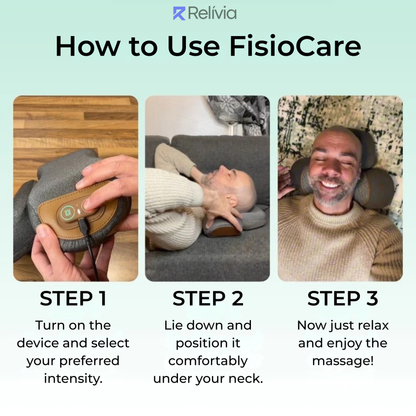 Relívia

How to Use FisioCare

STEP 1
Turn on the device and select your preferred intensity.

STEP 2
Lie down and position it comfortably under your neck.

STEP 3
Now just relax and enjoy the massage!